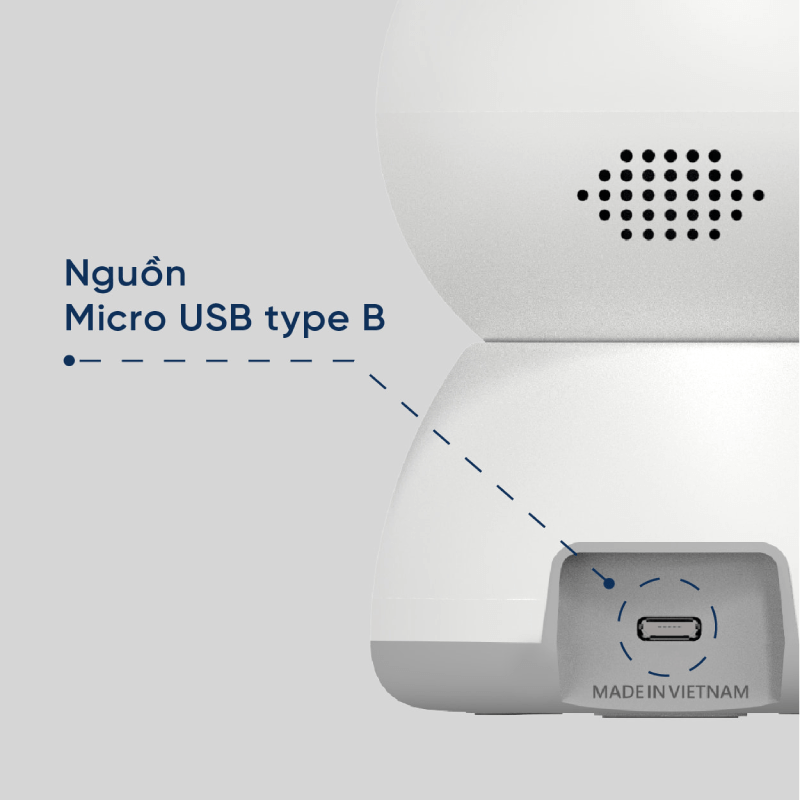 Nguồn
Micro USB type B

MADE IN VIETNAM